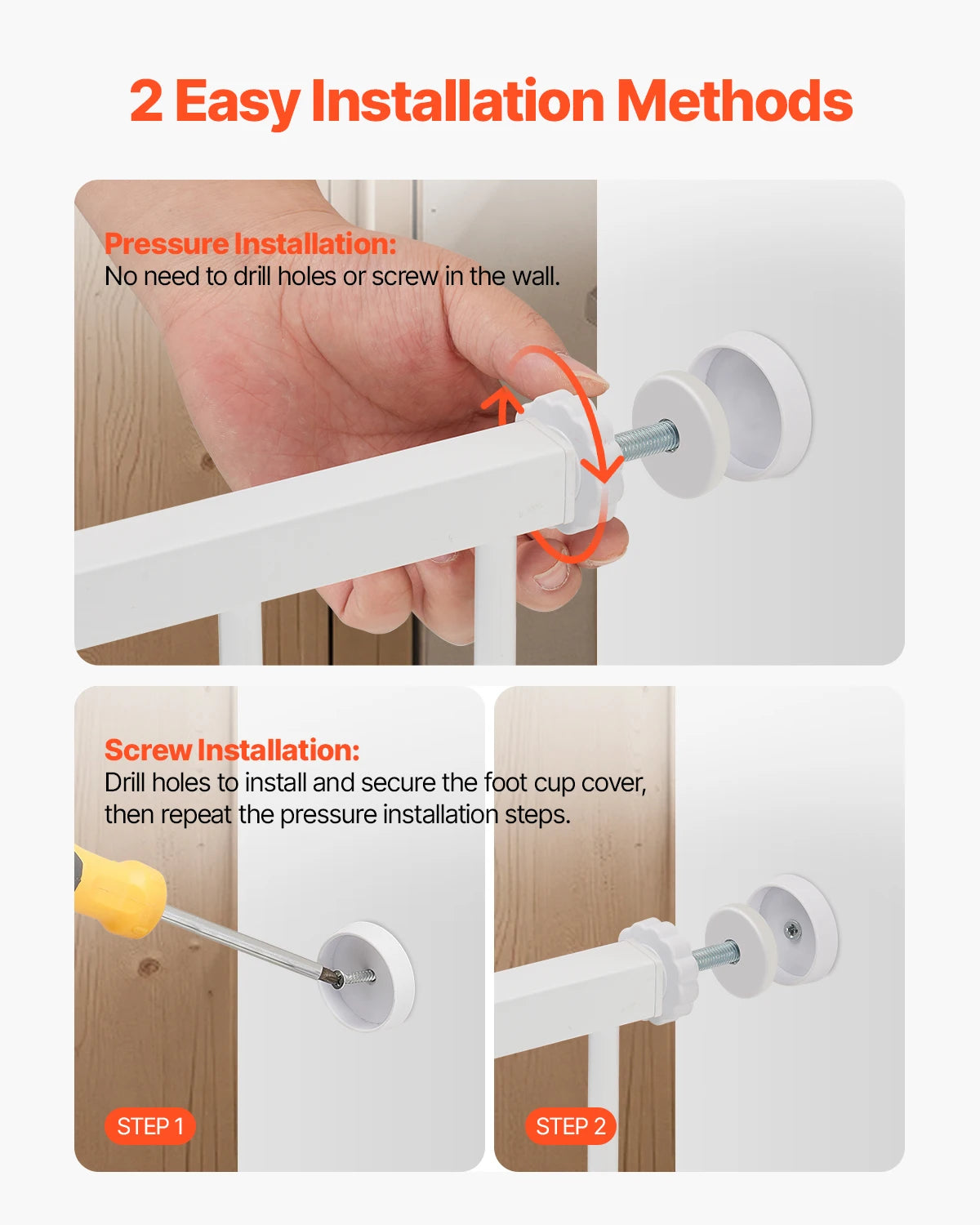 2 Easy Installation Methods

Pressure Installation:
No need to drill holes or screw in the wall.

Screw Installation:
Drill holes to install and secure the foot cup cover, then repeat the pressure installation steps.

STEP 1

STEP 2